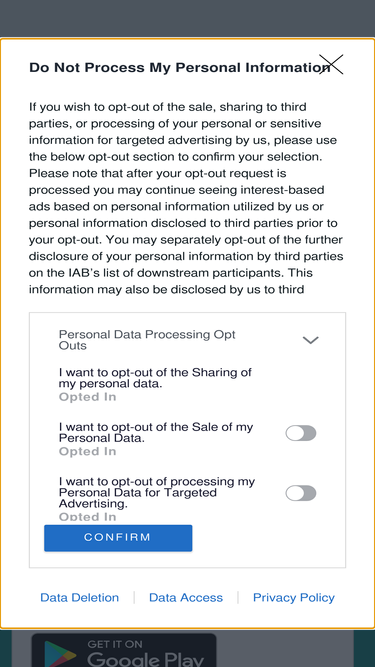 Do Not Process My Personal Information

If you wish to opt-out of the sale, sharing to third parties, or processing of your personal or sensitive information for targeted advertising by us, please use the below opt-out section to confirm your selection. Please note that after your opt-out request is processed you may continue seeing interest-based ads based on personal information utilized by us or personal information disclosed to third parties prior to your opt-out. You may separately opt-out of the further disclosure of your personal information by third parties on the IAB's list of downstream participants. This information may also be disclosed by us to third

Personal Data Processing Opt Outs

I want to opt-out of the Sharing of my personal data.
Opted In

I want to opt-out of the Sale of my Personal Data.
Opted In

I want to opt-out of processing my Personal Data for Targeted Advertising.
Opted In

CONFIRM

Data Deletion | Data Access | Privacy Policy

GET IT ON
Google Play