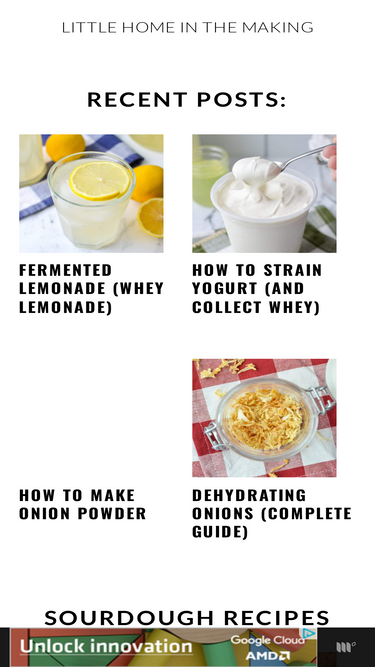 LITTLE HOME IN THE MAKING

RECENT POSTS:

FERMENTED LEMONADE (WHEY LEMONADE)

HOW TO STRAIN YOGURT (AND COLLECT WHEY)

HOW TO MAKE ONION POWDER

DEHYDRATING ONIONS (COMPLETE GUIDE)

SOURDOUGH RECIPES

Unlock innovation
Google Cloud
AMD