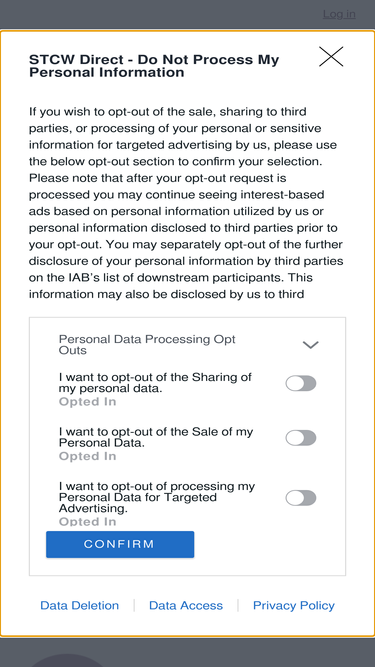 Log in

STCW Direct - Do Not Process My Personal Information

If you wish to opt-out of the sale, sharing to third parties, or processing of your personal or sensitive information for targeted advertising by us, please use the below opt-out section to confirm your selection. Please note that after your opt-out request is processed you may continue seeing interest-based ads based on personal information utilized by us or personal information disclosed to third parties prior to your opt-out. You may separately opt-out of the further disclosure of your personal information by third parties on the IAB's list of downstream participants. This information may also be disclosed by us to third

Personal Data Processing Opt Outs

I want to opt-out of the Sharing of my personal data.
Opted In

I want to opt-out of the Sale of my Personal Data.
Opted In

I want to opt-out of processing my Personal Data for Targeted Advertising.
Opted In

CONFIRM

Data Deletion | Data Access | Privacy Policy