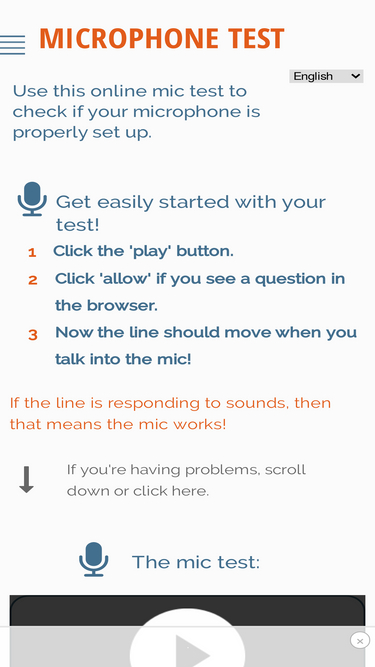 MICROPHONE TEST

English

Use this online mic test to check if your microphone is properly set up.

Get easily started with your test!

1 Click the 'play' button.

2 Click 'allow' if you see a question in the browser.

3 Now the line should move when you talk into the mic!

If the line is responding to sounds, then that means the mic works!

If you're having problems, scroll down or click here.

The mic test:

×