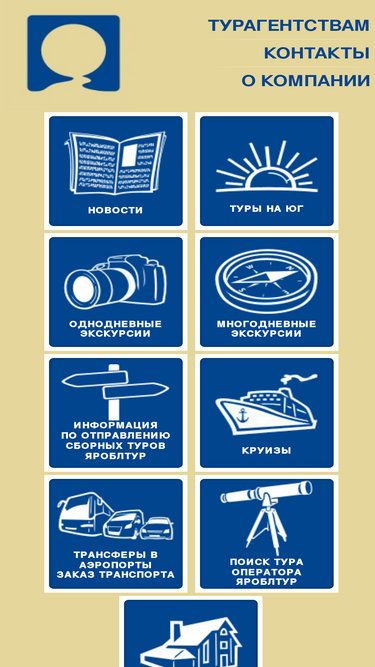 ТУРАГЕНТСТВАМ
КОНТАКТЫ
О КОМПАНИИ

НОВОСТИ

ТУРЫ НА ЮГ

ОДНОДНЕВНЫЕ ЭКСКУРСИИ

МНОГОДНЕВНЫЕ ЭКСКУРСИИ

ИНФОРМАЦИЯ ПО ОТПРАВЛЕНИЮ СБОРНЫХ ТУРОВ ЯРОБЛТУР

КРУИЗЫ

ТРАНСФЕРЫ В АЭРОПОРТЫ ЗАКАЗ ТРАНСПОРТА

ПОИСК ТУРА ОПЕРАТОРА ЯРОБЛТУР