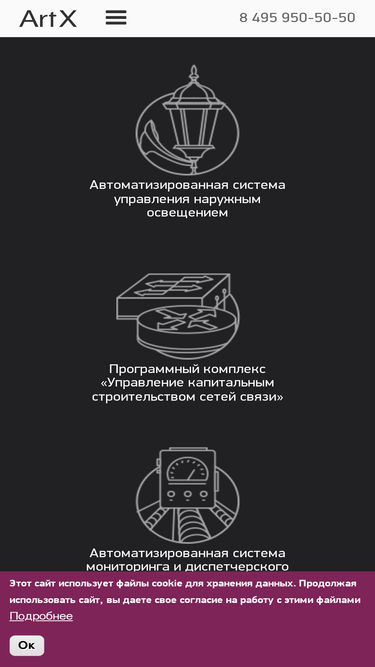 ArtX

8 495 950-50-50

Автоматизированная система управления наружным освещением

Программный комплекс «Управление капитальным строительством сетей связи»

Автоматизированная система мониторинга и диспетчерского

Этот сайт использует файлы cookie для хранения данных. Продолжая использовать сайт, вы даете свое согласие на работу с этими файлами Подробнее

Ок