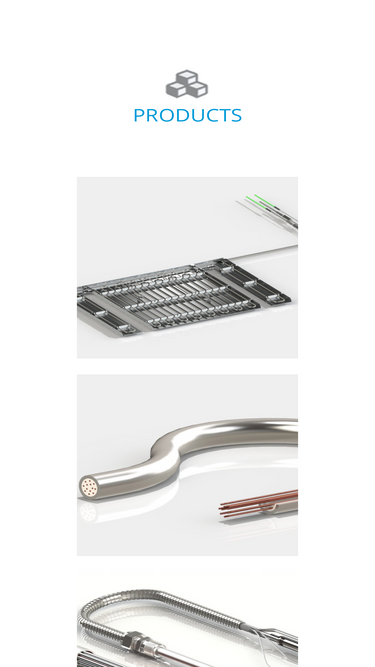 PRODUCTS