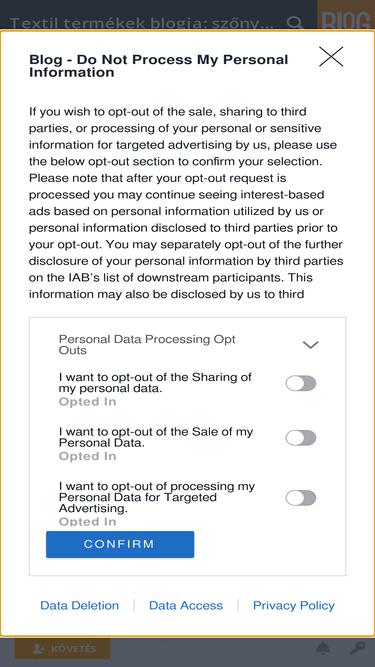 Textil termékek blogja: szőny...

BLOG

Blog - Do Not Process My Personal Information

If you wish to opt-out of the sale, sharing to third parties, or processing of your personal or sensitive information for targeted advertising by us, please use the below opt-out section to confirm your selection. Please note that after your opt-out request is processed you may continue seeing interest-based ads based on personal information utilized by us or personal information disclosed to third parties prior to your opt-out. You may separately opt-out of the further disclosure of your personal information by third parties on the IAB's list of downstream participants. This information may also be disclosed by us to third

Personal Data Processing Opt Outs

I want to opt-out of the Sharing of my personal data.
Opted In

I want to opt-out of the Sale of my Personal Data.
Opted In

I want to opt-out of processing my Personal Data for Targeted Advertising.
Opted In

CONFIRM

Data Deletion | Data Access | Privacy Policy

KÖVETÉS