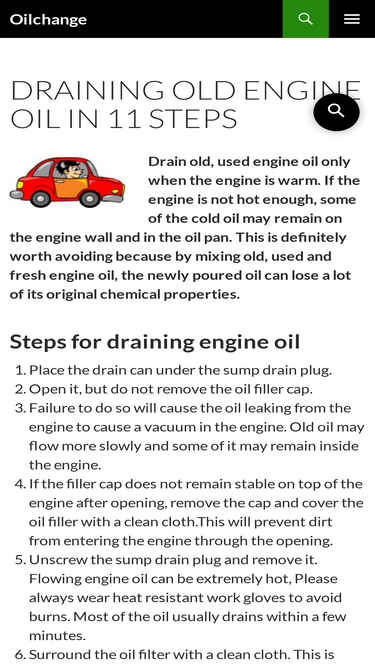 Oilchange

DRAINING OLD ENGINE OIL IN 11 STEPS

Drain old, used engine oil only when the engine is warm. If the engine is not hot enough, some of the cold oil may remain on the engine wall and in the oil pan. This is definitely worth avoiding because by mixing old, used and fresh engine oil, the newly poured oil can lose a lot of its original chemical properties.

Steps for draining engine oil

1. Place the drain can under the sump drain plug.
2. Open it, but do not remove the oil filler cap.
3. Failure to do so will cause the oil leaking from the engine to cause a vacuum in the engine. Old oil may flow more slowly and some of it may remain inside the engine.
4. If the filler cap does not remain stable on top of the engine after opening, remove the cap and cover the oil filler with a clean cloth.This will prevent dirt from entering the engine through the opening.
5. Unscrew the sump drain plug and remove it. Flowing engine oil can be extremely hot, Please always wear heat resistant work gloves to avoid burns. Most of the oil usually drains within a few minutes.
6. Surround the oil filter with a clean cloth. This is