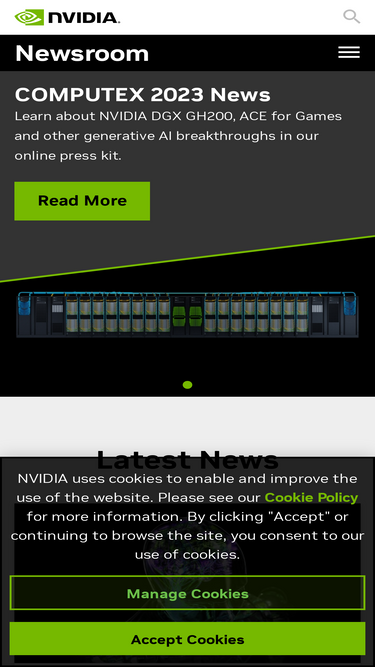 NVIDIA.

Newsroom

COMPUTEX 2023 News

Learn about NVIDIA DGX GH200, ACE for Games and other generative AI breakthroughs in our online press kit.

Read More

Latest News

NVIDIA uses cookies to enable and improve the use of the website. Please see our Cookie Policy for more information. By clicking "Accept" or continuing to browse the site, you consent to our use of cookies.

Manage Cookies

Accept Cookies