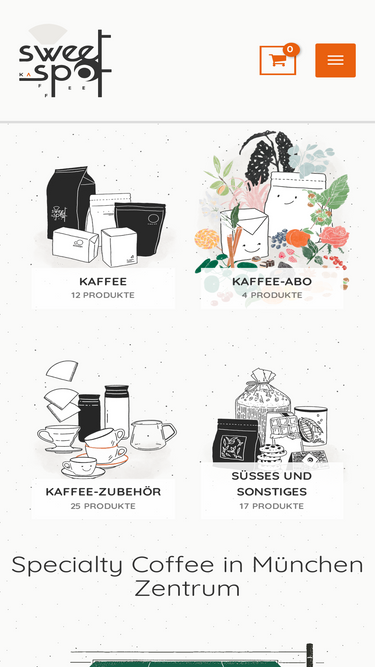 sweet spot
KAFFEE

0

KAFFEE
12 PRODUKTE

KAFFEE-ABO
4 PRODUKTE

KAFFEE-ZUBEHÖR
25 PRODUKTE

SÜSSES UND SONSTIGES
17 PRODUKTE

Specialty Coffee in München Zentrum