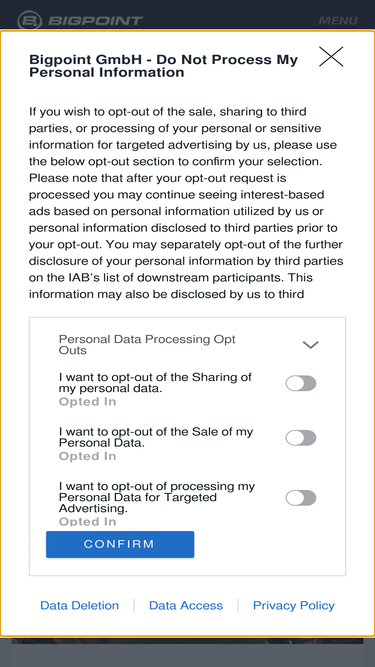 BIGPOINT

MENU

Bigpoint GmbH - Do Not Process My Personal Information

If you wish to opt-out of the sale, sharing to third parties, or processing of your personal or sensitive information for targeted advertising by us, please use the below opt-out section to confirm your selection. Please note that after your opt-out request is processed you may continue seeing interest-based ads based on personal information utilized by us or personal information disclosed to third parties prior to your opt-out. You may separately opt-out of the further disclosure of your personal information by third parties on the IAB's list of downstream participants. This information may also be disclosed by us to third

Personal Data Processing Opt Outs

I want to opt-out of the Sharing of my personal data.
Opted In

I want to opt-out of the Sale of my Personal Data.
Opted In

I want to opt-out of processing my Personal Data for Targeted Advertising.
Opted In

CONFIRM

Data Deletion | Data Access | Privacy Policy