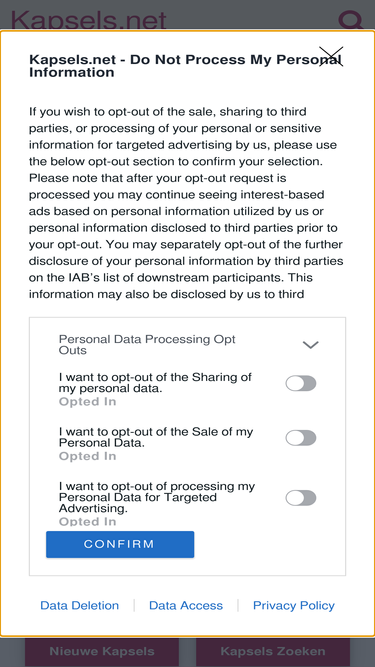 Kapsels.net

Kapsels.net - Do Not Process My Personal Information

If you wish to opt-out of the sale, sharing to third parties, or processing of your personal or sensitive information for targeted advertising by us, please use the below opt-out section to confirm your selection. Please note that after your opt-out request is processed you may continue seeing interest-based ads based on personal information utilized by us or personal information disclosed to third parties prior to your opt-out. You may separately opt-out of the further disclosure of your personal information by third parties on the IAB's list of downstream participants. This information may also be disclosed by us to third

Personal Data Processing Opt Outs

I want to opt-out of the Sharing of my personal data.
Opted In

I want to opt-out of the Sale of my Personal Data.
Opted In

I want to opt-out of processing my Personal Data for Targeted Advertising.
Opted In

CONFIRM

Data Deletion | Data Access | Privacy Policy

Nieuwe Kapsels
Kapsels Zoeken