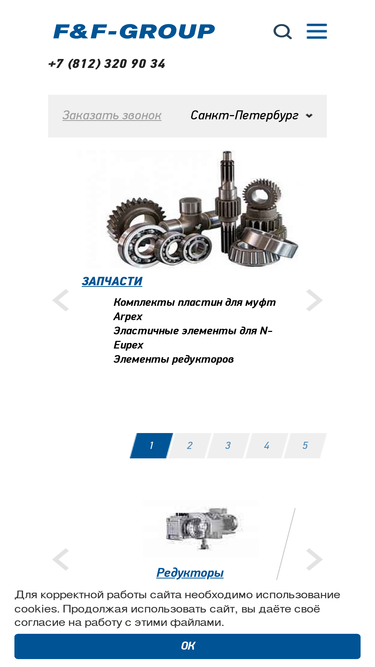 F&F-GROUP

+7 (812) 320 90 34

Заказать звонок Санкт-Петербург

ЗАПЧАСТИ

Комплекты пластин для муфт Arpex
Эластичные элементы для N-Eupex
Элементы редукторов

1 2 3 4 5

Редукторы

Для корректной работы сайта необходимо использование cookies. Продолжая использовать сайт, вы даёте своё согласие на работу с этими файлами.

OK