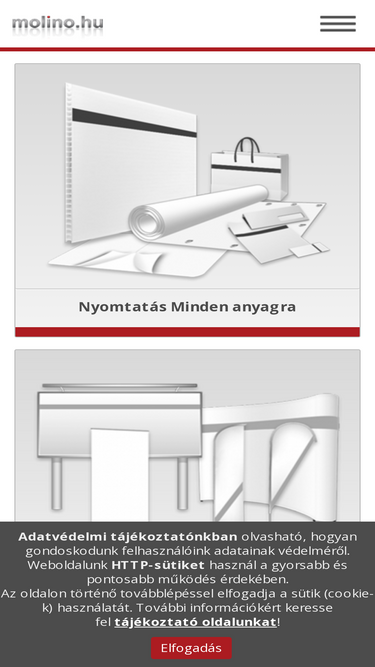 molino.hu

Nyomtatás Minden anyagra

Adatvédelmi tájékoztatónkban olvasható, hogyan gondoskodunk felhasználóink adatainak védelméről. Weboldalunk HTTP-sütiket használ a gyorsabb és pontosabb működés érdekében. Az oldalon történő továbblépéssel elfogadja a sütik (cookie-k) használatát. További információkért keresse fel tájékoztató oldalunkat!

Elfogadás