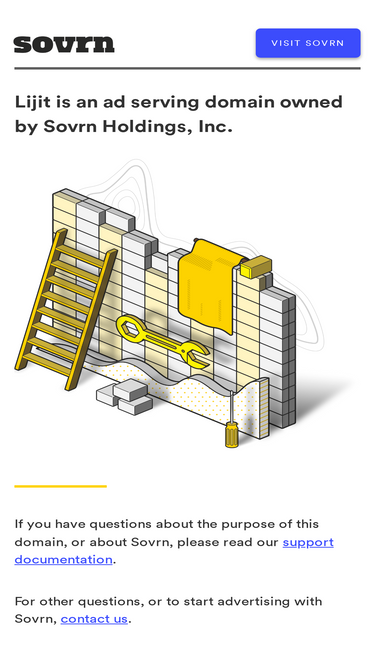 sovrn

VISIT SOVRN

Lijit is an ad serving domain owned by Sovrn Holdings, Inc.

If you have questions about the purpose of this domain, or about Sovrn, please read our support documentation.

For other questions, or to start advertising with Sovrn, contact us.