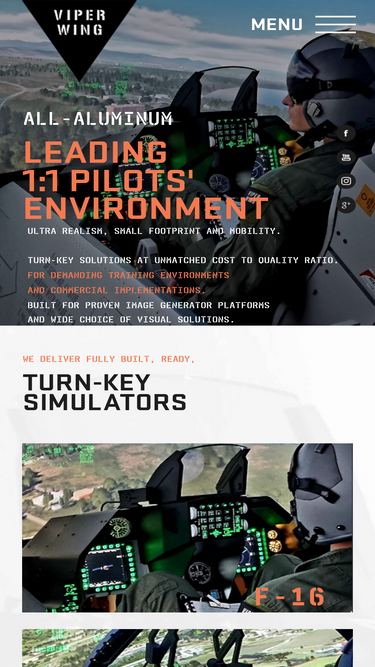 VIPER WING

MENU

ALL-ALUMINUM

LEADING 1:1 PILOTS' ENVIRONMENT

ULTRA REALISM, SMALL FOOTPRINT AND MOBILITY.

TURN-KEY SOLUTIONS AT UNMATCHED COST TO QUALITY RATIO.
FOR DEMANDING TRAINING ENVIRONMENTS
AND COMMERCIAL IMPLEMENTATIONS.
BUILT FOR PROVEN IMAGE GENERATOR PLATFORMS
AND WIDE CHOICE OF VISUAL SOLUTIONS.

WE DELIVER FULLY BUILT, READY,

TURN-KEY SIMULATORS

F-16