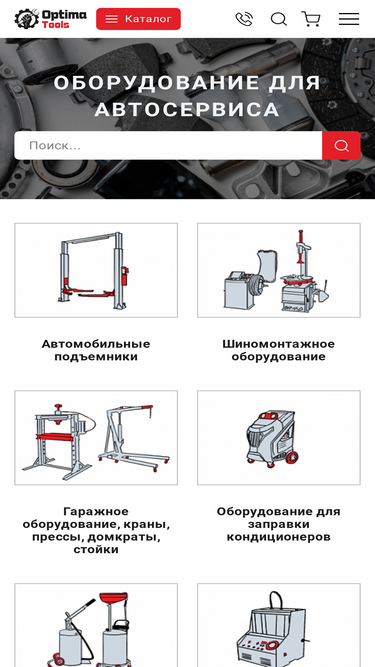 Optima Tools

Каталог

ОБОРУДОВАНИЕ ДЛЯ АВТОСЕРВИСА

Поиск...

Автомобильные подъемники

Шиномонтажное оборудование

Гаражное оборудование, краны, прессы, домкраты, стойки

Оборудование для заправки кондиционеров