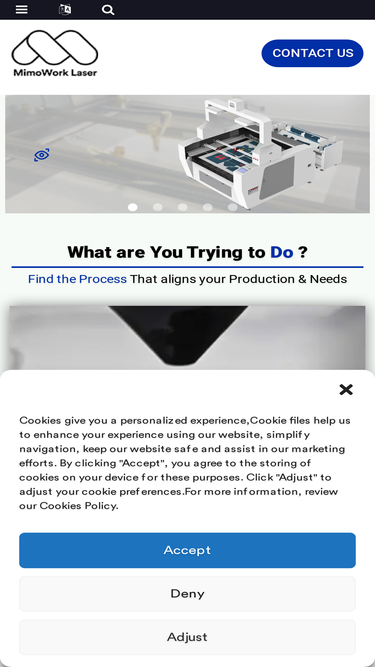 MimoWork Laser

CONTACT US

What are You Trying to Do ?

Find the Process That aligns your Production & Needs

Cookies give you a personalized experience,Cookie files help us to enhance your experience using our website, simplify navigation, keep our website safe and assist in our marketing efforts. By clicking "Accept", you agree to the storing of cookies on your device for these purposes. Click "Adjust" to adjust your cookie preferences.For more information, review our Cookies Policy.

Accept

Deny

Adjust