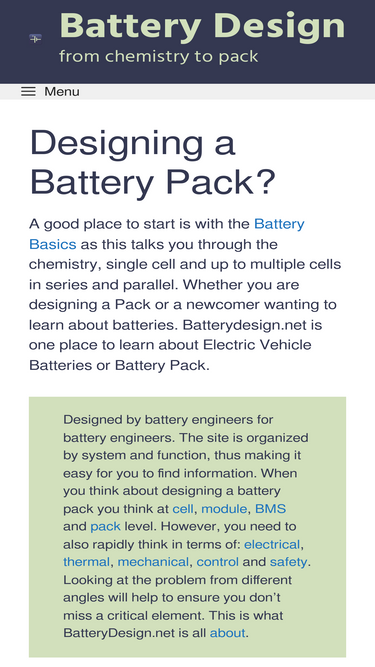 Battery Design
from chemistry to pack

Menu

Designing a Battery Pack?

A good place to start is with the Battery Basics as this talks you through the chemistry, single cell and up to multiple cells in series and parallel. Whether you are designing a Pack or a newcomer wanting to learn about batteries. Batterydesign.net is one place to learn about Electric Vehicle Batteries or Battery Pack.

Designed by battery engineers for battery engineers. The site is organized by system and function, thus making it easy for you to find information. When you think about designing a battery pack you think at cell, module, BMS and pack level. However, you need to also rapidly think in terms of: electrical, thermal, mechanical, control and safety. Looking at the problem from different angles will help to ensure you don't miss a critical element. This is what BatteryDesign.net is all about.