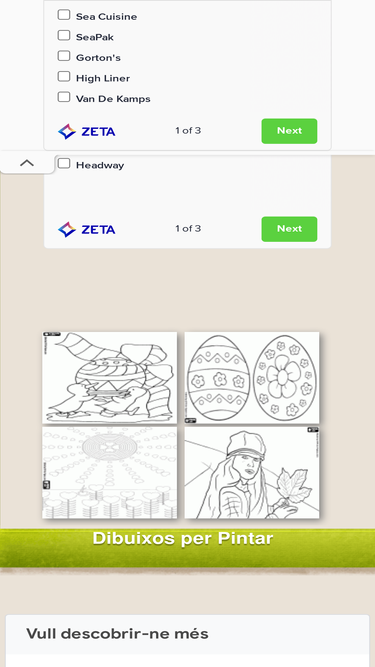 Sea Cuisine
SeaPak
Gorton's
High Liner
Van De Kamps

ZETA 1 of 3 Next

Headway

ZETA 1 of 3 Next

Dibuixos per Pintar

Vull descobrir-ne més