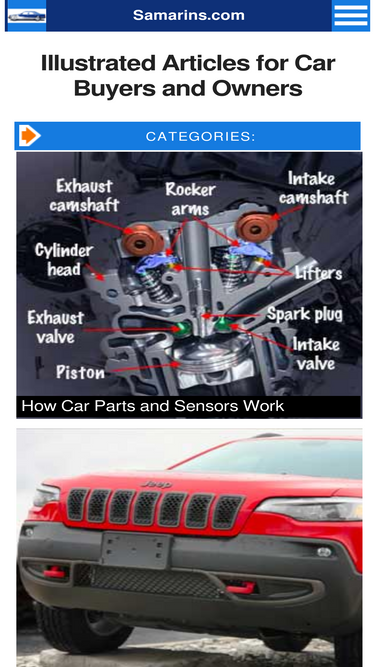 Samarins.com

Illustrated Articles for Car Buyers and Owners

CATEGORIES:

Exhaust camshaft
Rocker arms
Intake camshaft
Cylinder head
Lifters
Exhaust valve
Spark plug
Intake valve
Piston

How Car Parts and Sensors Work

Jeep