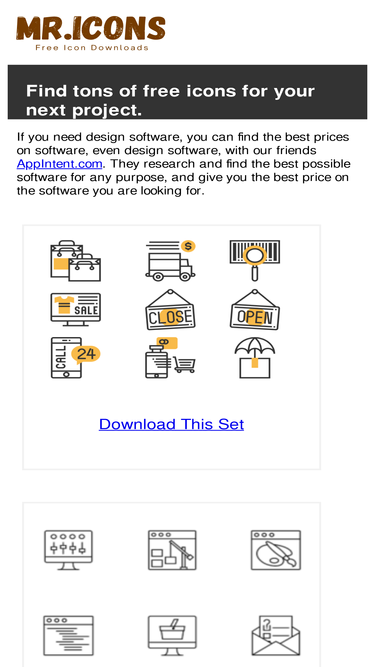 MR.ICONS
Free Icon Downloads

Find tons of free icons for your next project.

If you need design software, you can find the best prices on software, even design software, with our friends AppIntent.com. They research and find the best possible software for any purpose, and give you the best price on the software you are looking for.

$

SALE

CLOSE

OPEN

CALL

24

Download This Set