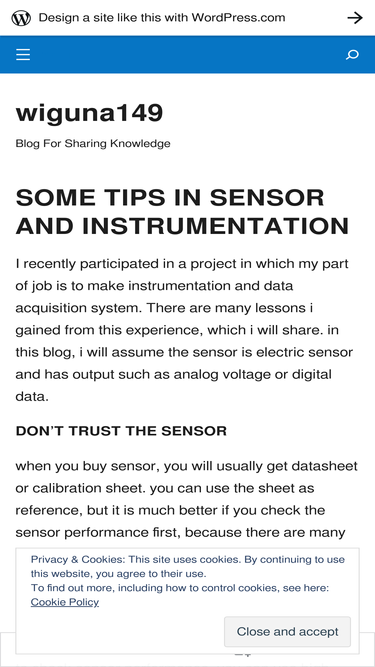 Design a site like this with WordPress.com

wiguna149

Blog For Sharing Knowledge

SOME TIPS IN SENSOR AND INSTRUMENTATION

I recently participated in a project in which my part of job is to make instrumentation and data acquisition system. There are many lessons i gained from this experience, which i will share. in this blog, i will assume the sensor is electric sensor and has output such as analog voltage or digital data.

DON'T TRUST THE SENSOR

when you buy sensor, you will usually get datasheet or calibration sheet. you can use the sheet as reference, but it is much better if you check the sensor performance first, because there are many

Privacy & Cookies: This site uses cookies. By continuing to use this website, you agree to their use.
To find out more, including how to control cookies, see here: Cookie Policy

Close and accept