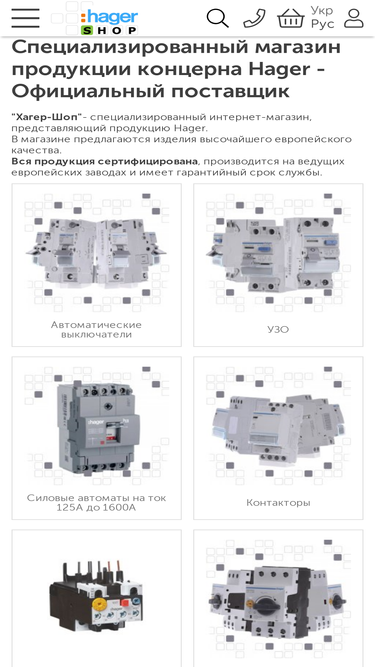 :hager
SHOP

Укр
Рус

Специализированный магазин продукции концерна Hager - Официальный поставщик

"Хагер-Шоп"- специализированный интернет-магазин, представляющий продукцию Hager.
В магазине предлагаются изделия высочайшего европейского качества.
Вся продукция сертифицирована, производится на ведущих европейских заводах и имеет гарантийный срок службы.

Автоматические выключатели

УЗО

:hager

Силовые автоматы на ток 125А до 1600А

Контакторы